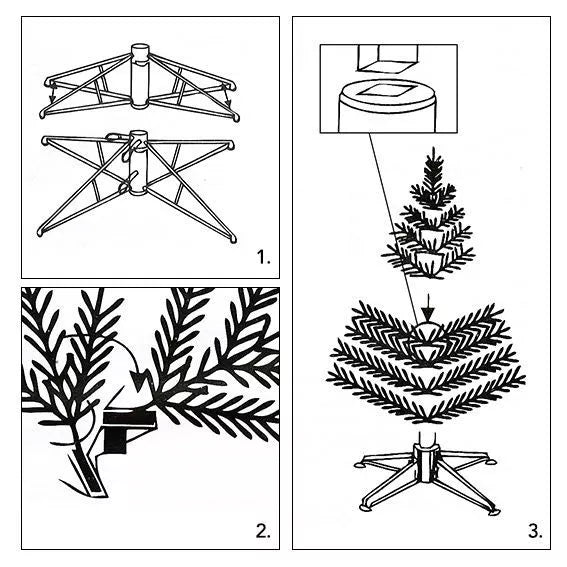 1.

2.

3.